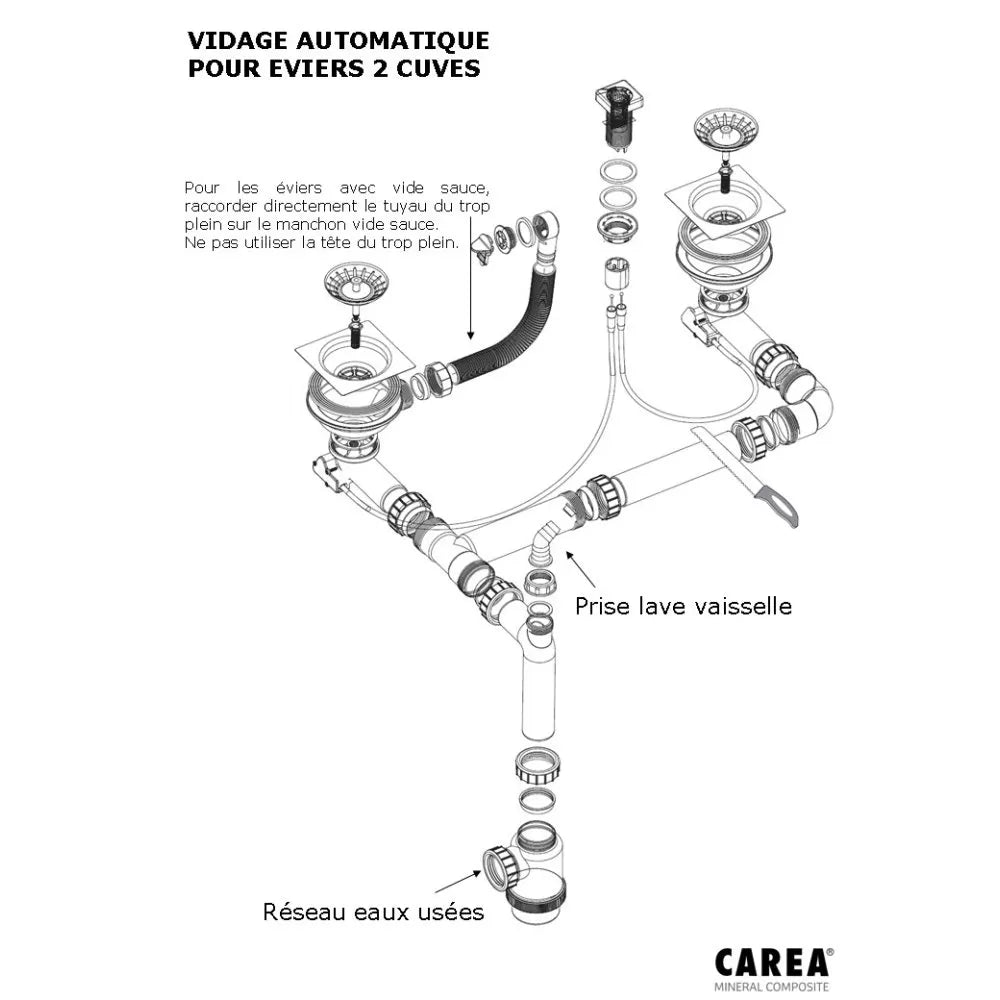 VIDAGE AUTOMATIQUE
POUR EVIERS 2 CUVES

Pour les éviers avec vide sauce, raccorder directement le tuyau du trop plein sur le manchon vide sauce.
Ne pas utiliser la tête du trop plein.

Prise lave vaisselle

Réseau eaux usées

CAREA®
MINERAL COMPOSITE